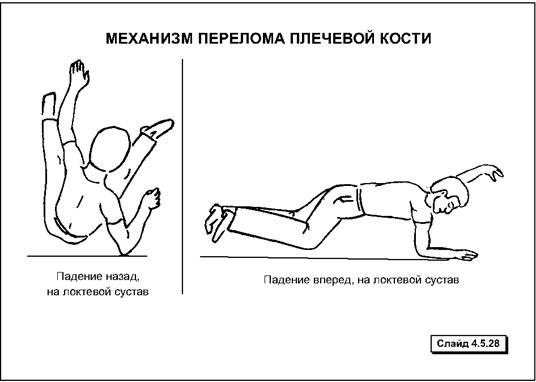 МЕХАНИЗМ ПЕРЕЛОМА ПЛЕЧЕВОЙ КОСТИ

Падение назад, на локтевой сустав

Падение вперед, на локтевой сустав

Слайд 4.5.28