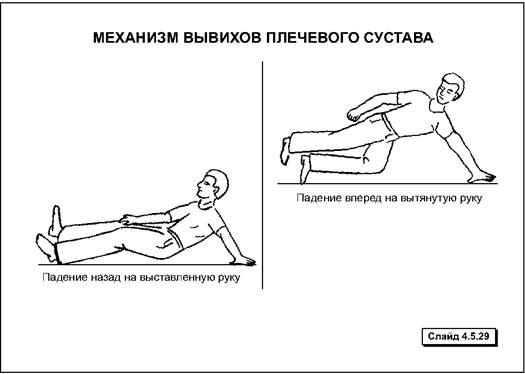 МЕХАНИЗМ ВЫВИХОВ ПЛЕЧЕВОГО СУСТАВА

Падение назад на выставленную руку

Падение вперед на вытянутую руку

Слайд 4.5.29