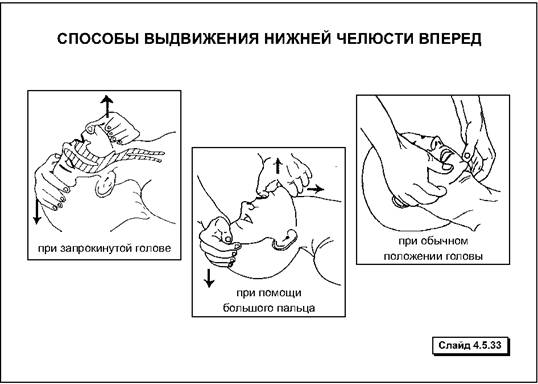 СПОСОБЫ ВЫДВИЖЕНИЯ НИЖНЕЙ ЧЕЛЮСТИ ВПЕРЕД

при запрокинутой голове

при помощи большого пальца

при обычном положении головы

Слайд 4.5.33