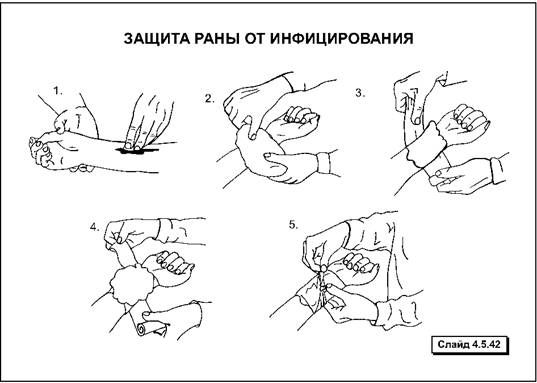 ЗАЩИТА РАНЫ ОТ ИНФИЦИРОВАНИЯ

1.

2.

3.

4.

5.

Слайд 4.5.42